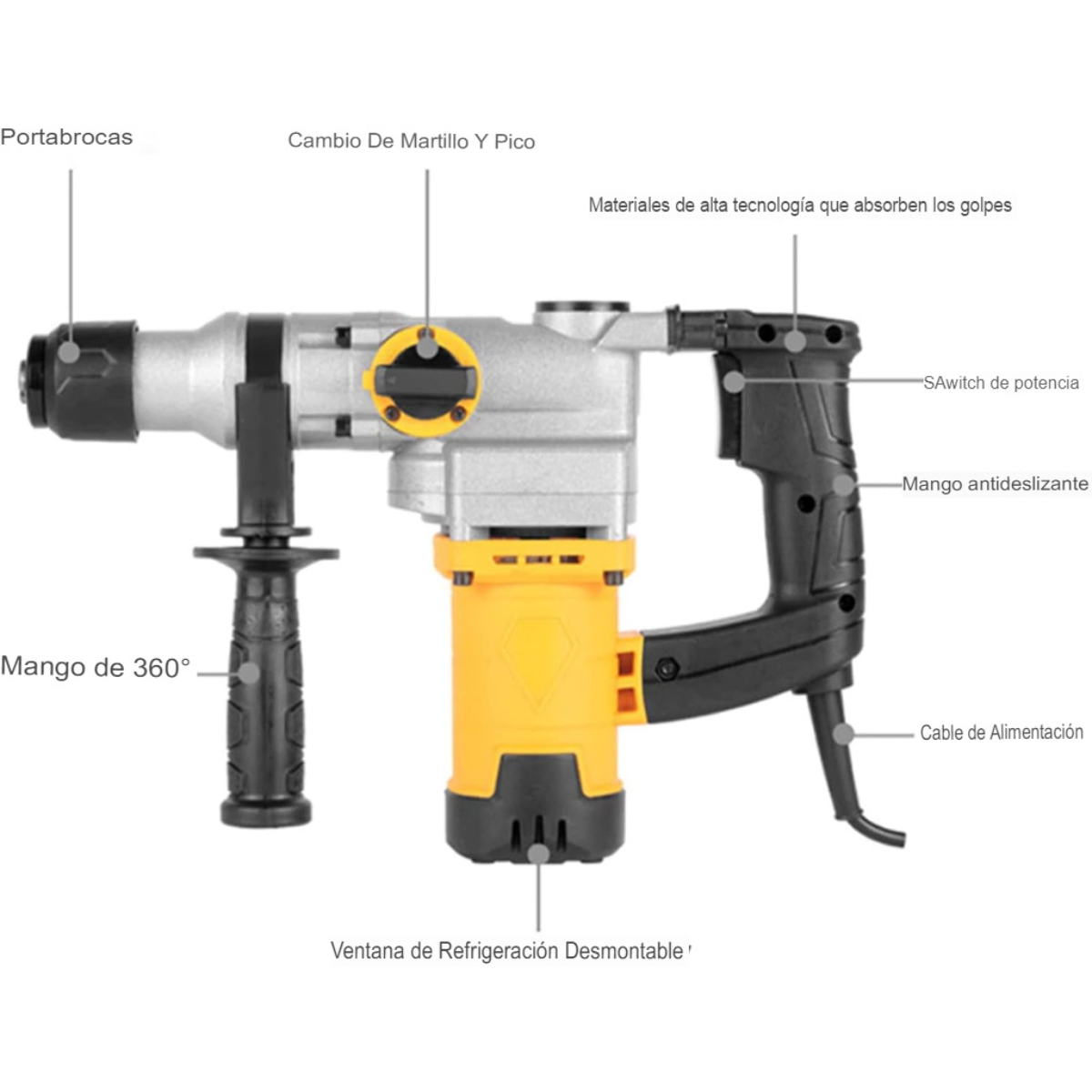 Portabrocas

Cambio De Martillo Y Pico

Materiales de alta tecnología que absorben los golpes

SAwitch de potencia

Mango antideslizante

Mango de 360°

Cable de Alimentación

Ventana de Refrigeración Desmontable