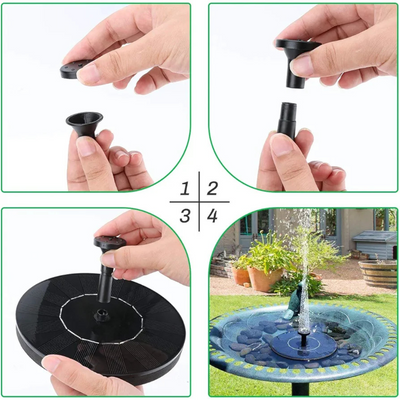 1 2
3 4