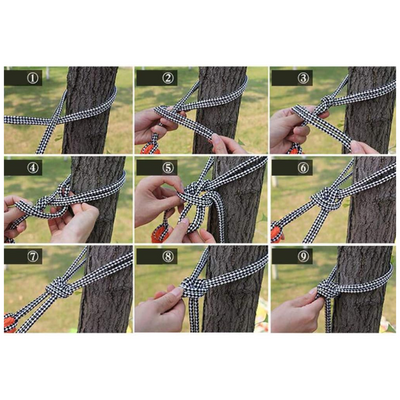 ①

②

③

④

⑤

⑥

⑦

⑧

⑨